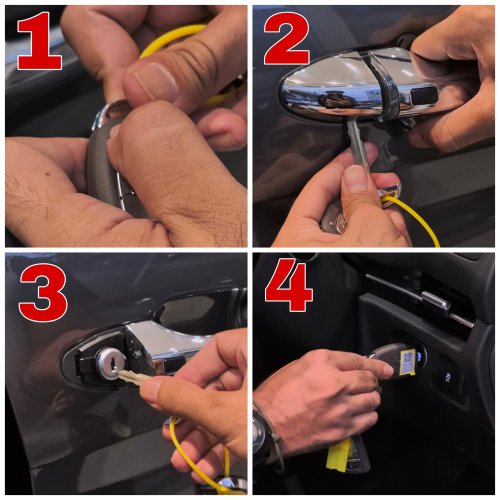 1

2

3

4