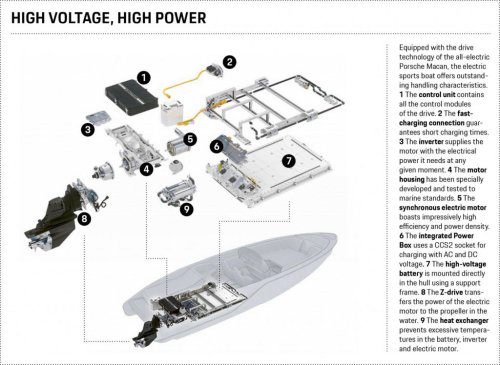 HIGH VOLTAGE, HIGH POWER

1

2

3

4

5

6

7

8

9

Equipped with the drive technology of the all-electric Porsche Macan, the electric sports boat offers outstanding handling characteristics. 1 The control unit contains all the control modules of the drive. 2 The fast-charging connection guarantees short charging times. 3 The inverter supplies the motor with the electrical power it needs at any given moment. 4 The motor housing has been specially developed and tested to marine standards. 5 The synchronous electric motor boasts impressively high efficiency and power density. 6 The integrated Power Box uses a CCS2 socket for charging with AC and DC voltage. 7 The high-voltage battery is mounted directly in the hull using a support frame. 8 The Z-drive transfers the power of the electric motor to the propeller in the water. 9 The heat exchanger prevents excessive temperatures in the battery, inverter and electric motor.