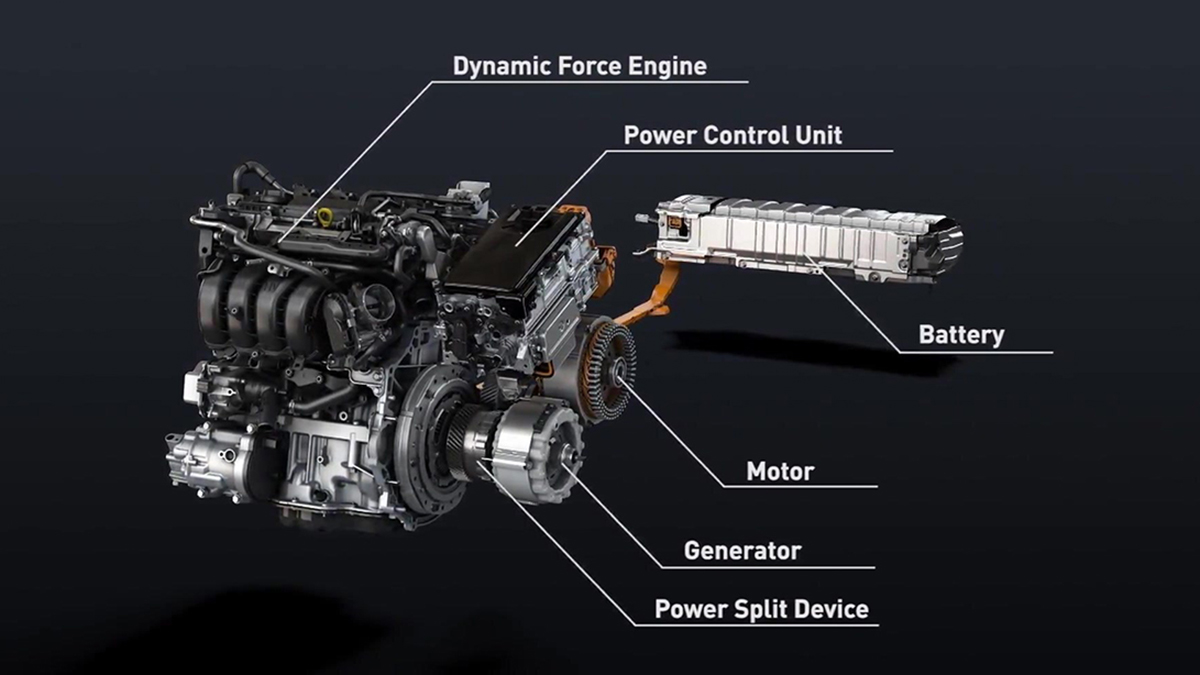 Dynamic Force Engine

Power Control Unit

Battery

Motor

Generator

Power Split Device