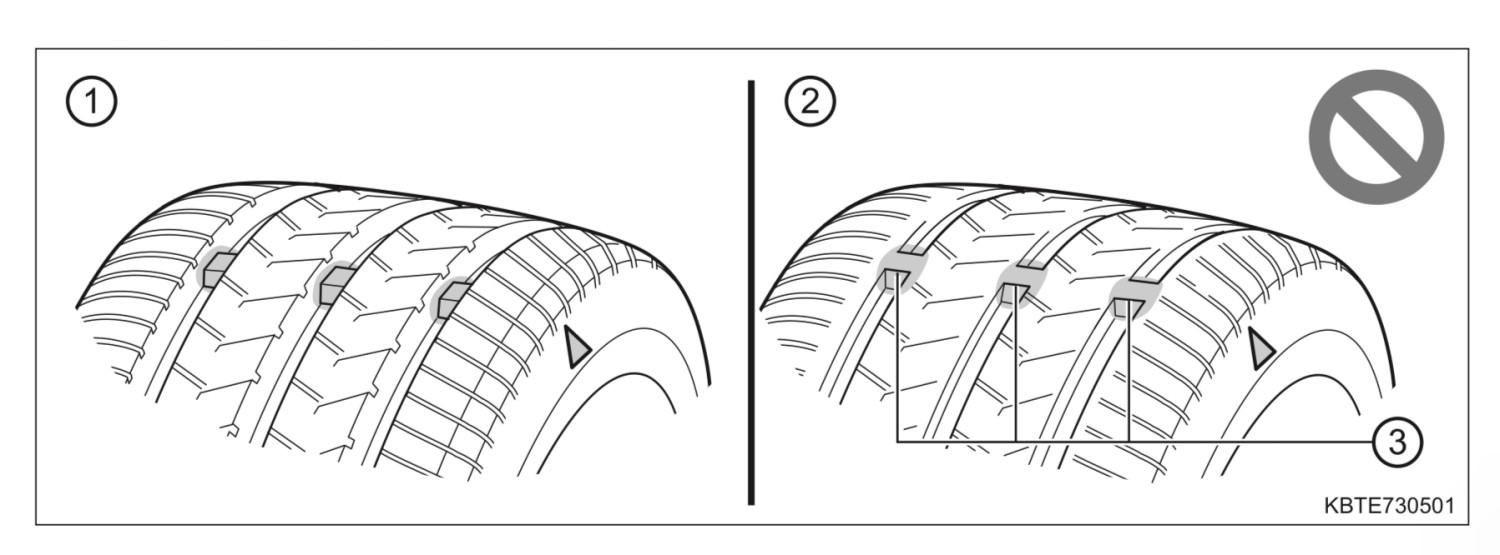 ①
②
③
KBTE730501