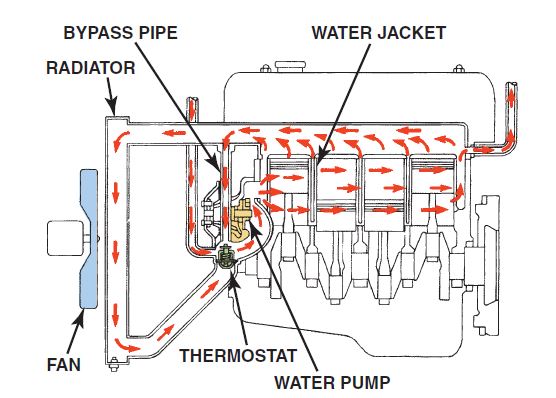 BYPASS PIPE
WATER JACKET
RADIATOR
FAN
THERMOSTAT
WATER PUMP