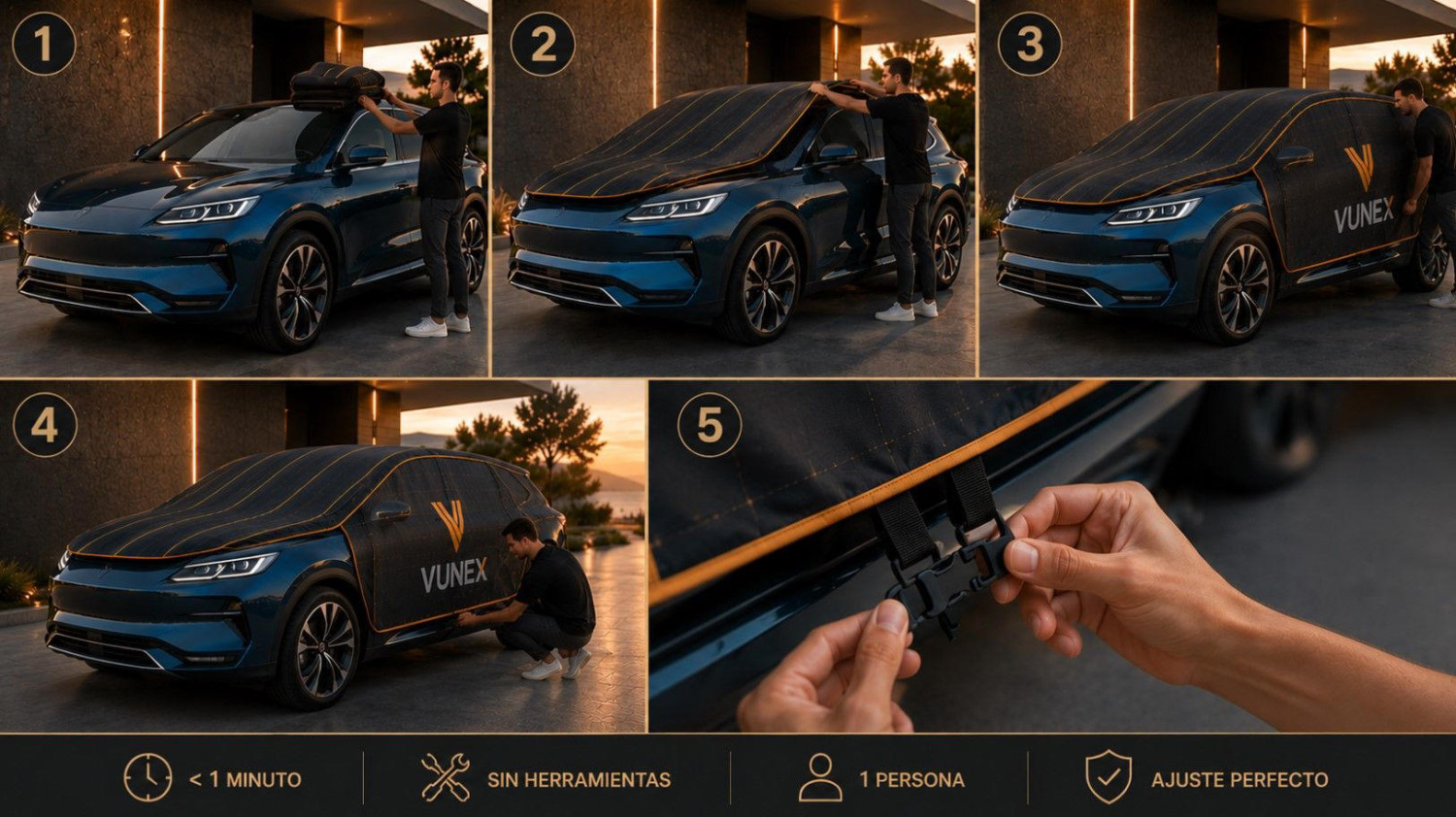 1

2

3

VUNEX

4

VUNEX

5

< 1 MINUTO

SIN HERRAMIENTAS

1 PERSONA

AJUSTE PERFECTO