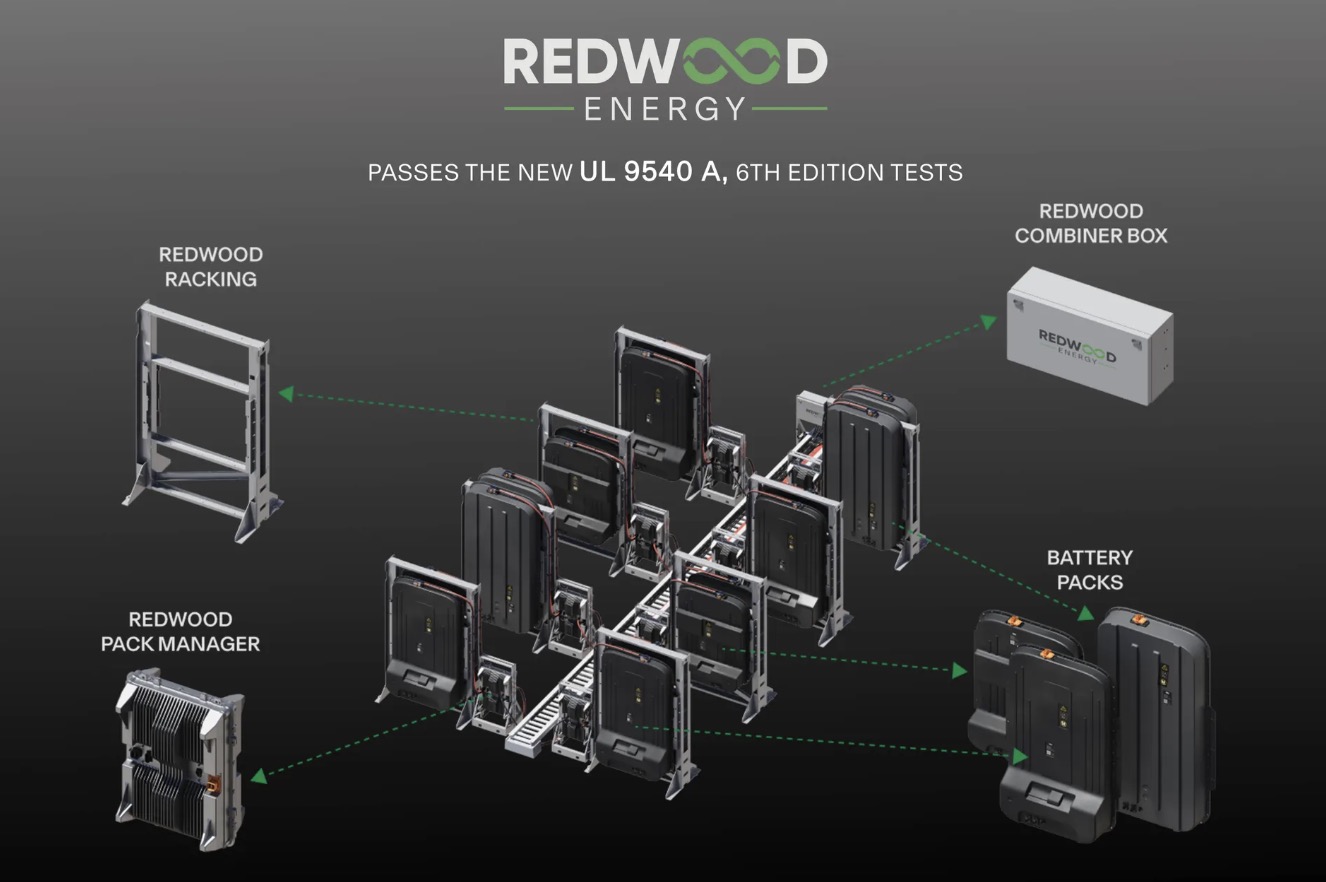 REDWOOD
ENERGY

PASSES THE NEW UL 9540 A, 6TH EDITION TESTS

REDWOOD
RACKING

REDWOOD
COMBINER BOX

REDWOOD
ENERGY

BATTERY
PACKS

REDWOOD
PACK MANAGER