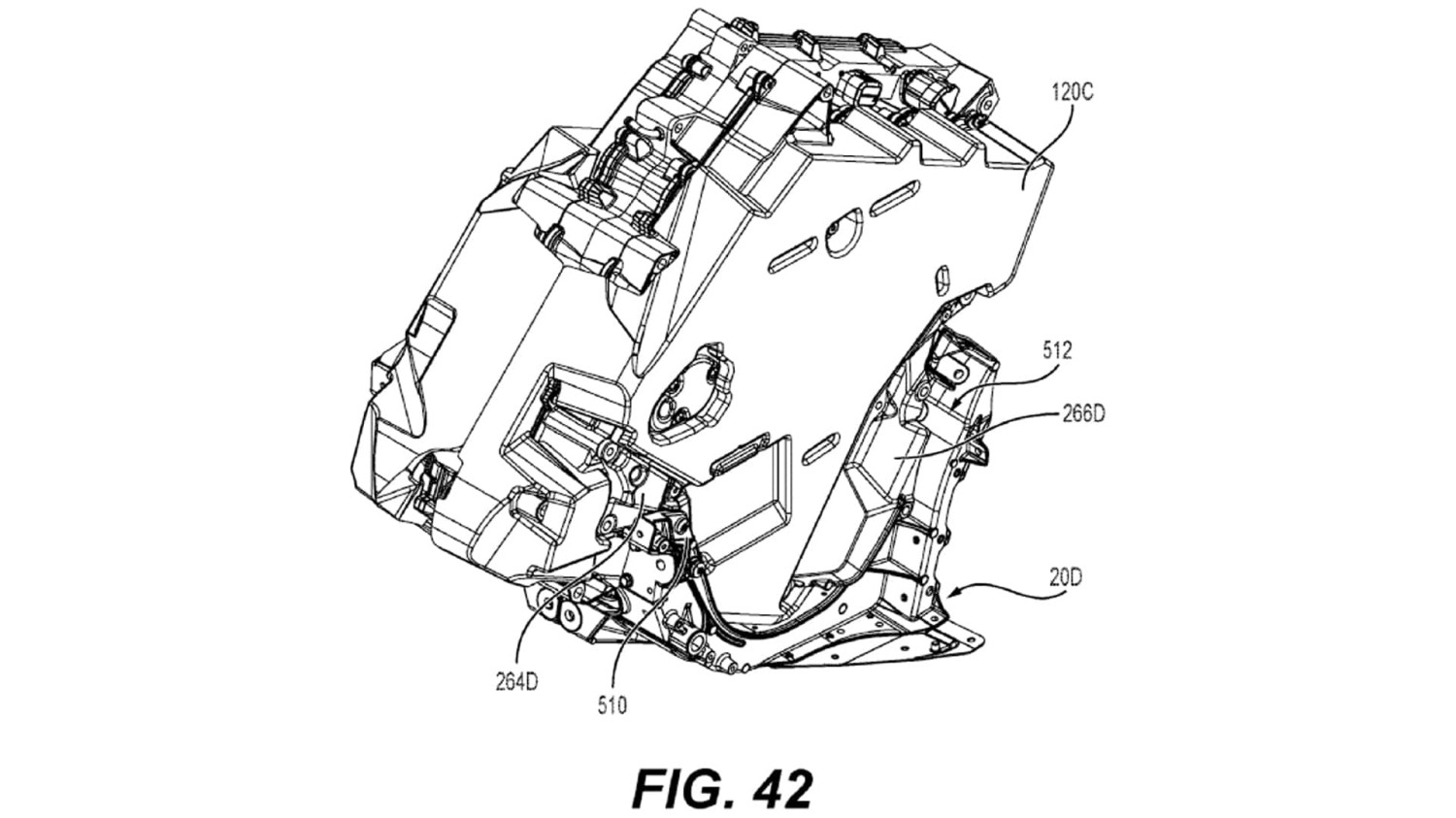 120C

512

266D

20D

264D

510

FIG. 42